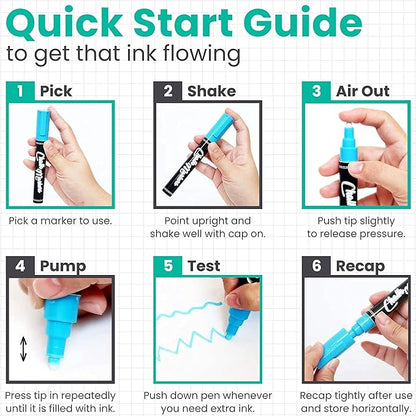 Quick Start Guide
to get that ink flowing

1 Pick

Pick a marker to use.

2 Shake

Point upright and shake well with cap on.

3 Air Out

Push tip slightly to release pressure.

4 Pump

Press tip in repeatedly until it is filled with ink.

5 Test

Push down pen whenever you need extra ink.

6 Recap

Recap tightly after use and store horizontally.