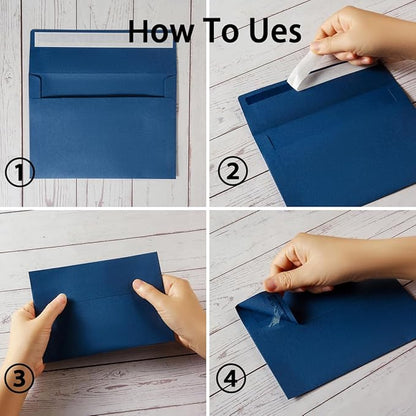 How To Ues

①

②

③

④