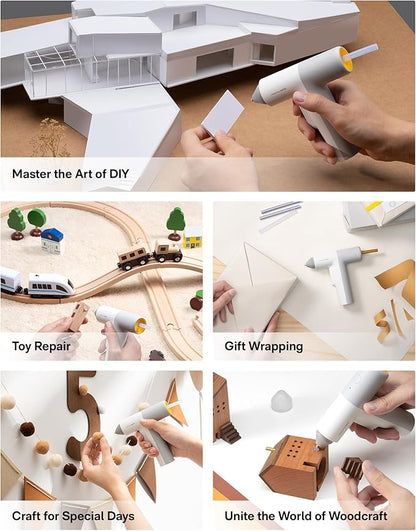 Master the Art of DIY

Toy Repair

Gift Wrapping

Craft for Special Days

Unite the World of Woodcraft