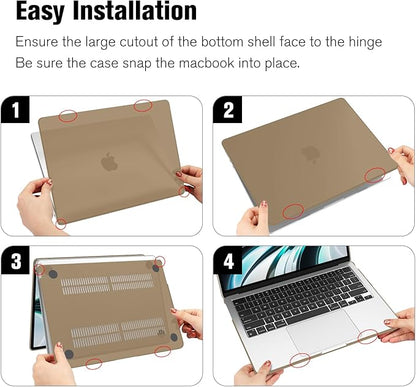 Easy Installation

Ensure the large cutout of the bottom shell face to the hinge
Be sure the case snap the macbook into place.

1

2

3

4