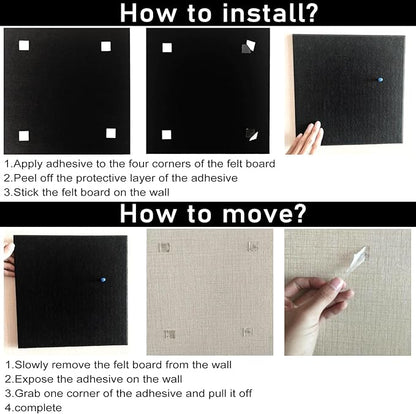 How to install?

1.Apply adhesive to the four corners of the felt board
2.Peel off the protective layer of the adhesive
3.Stick the felt board on the wall

How to move?

1.Slowly remove the felt board from the wall
2.Expose the adhesive on the wall
3.Grab one corner of the adhesive and pull it off
4.complete