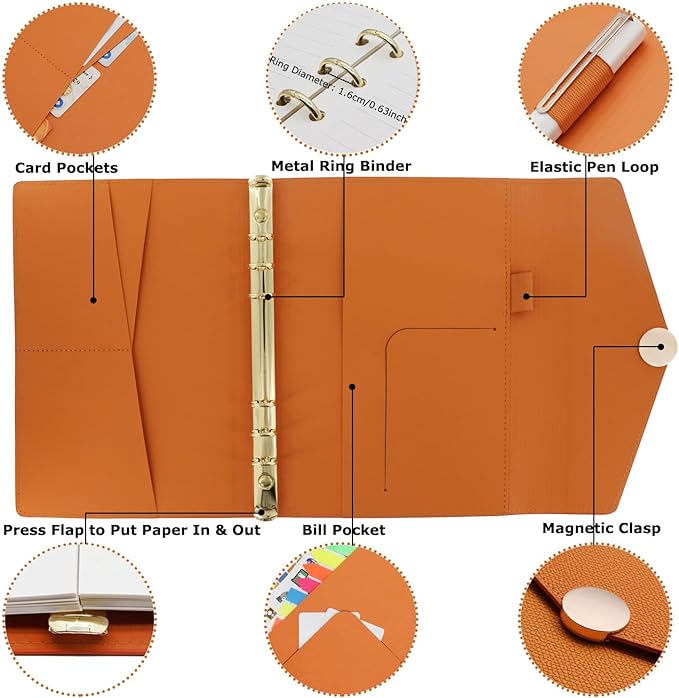 Ring Diameter: 1.6cm/0.63inch

Card Pockets

Metal Ring Binder

Elastic Pen Loop

Press Flap to Put Paper In & Out

Bill Pocket

Magnetic Clasp