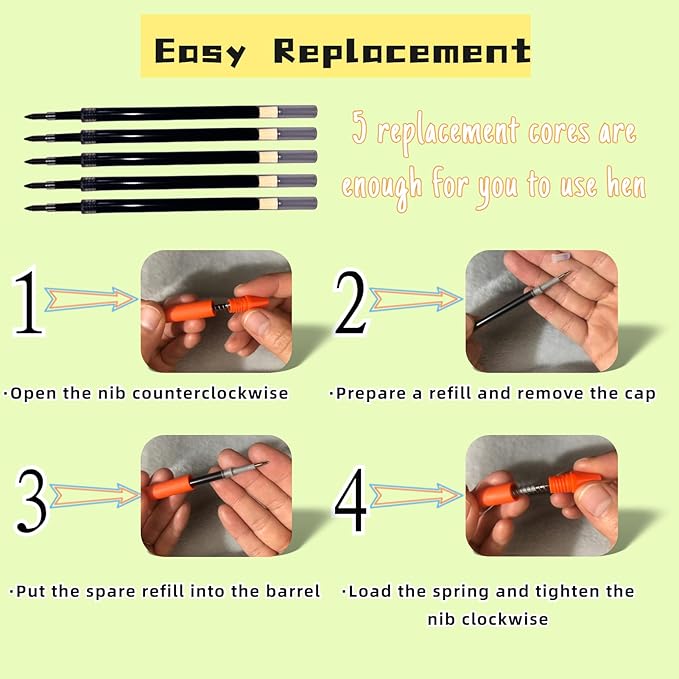 Easy Replacement

5 replacement cores are enough for you to use hen

1

·Open the nib counterclockwise

2

·Prepare a refill and remove the cap

3

·Put the spare refill into the barrel

4

·Load the spring and tighten the nib clockwise