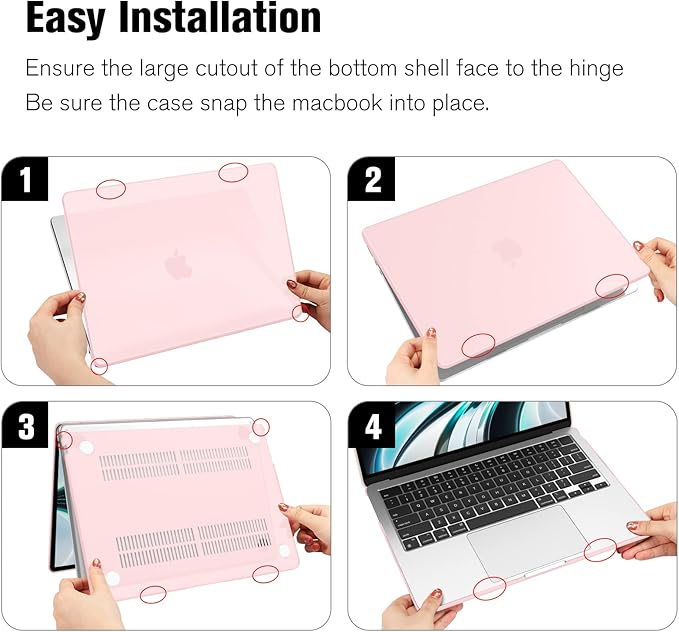 Easy Installation

Ensure the large cutout of the bottom shell face to the hinge
Be sure the case snap the macbook into place.

1

2

3

4