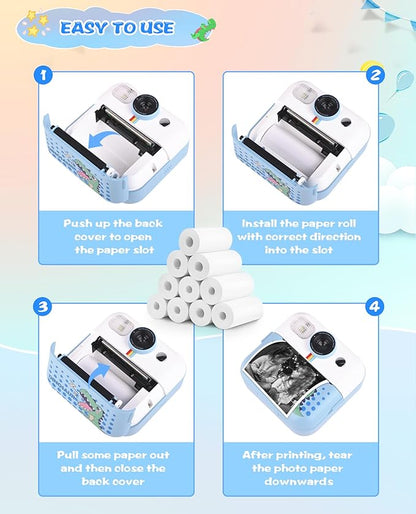 EASY TO USE

1

Push up the back cover to open the paper slot

2

Install the paper roll with correct direction into the slot

3

Pull some paper out and then close the back cover

4

After printing, tear the photo paper downwards