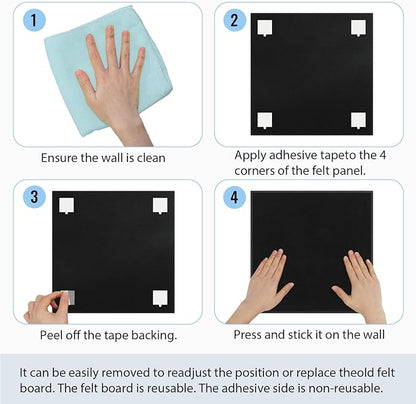 1

Ensure the wall is clean

2

Apply adhesive tapeto the 4 corners of the felt panel.

3

Peel off the tape backing.

4

Press and stick it on the wall

It can be easily removed to readjust the position or replace theold felt board. The felt board is reusable. The adhesive side is non-reusable.