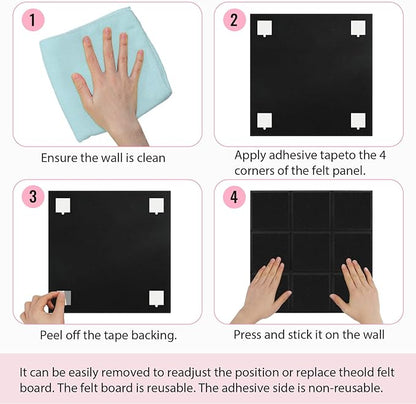 1

Ensure the wall is clean

2

Apply adhesive tapeto the 4 corners of the felt panel.

3

Peel off the tape backing.

4

Press and stick it on the wall

It can be easily removed to readjust the position or replace theold felt board. The felt board is reusable. The adhesive side is non-reusable.