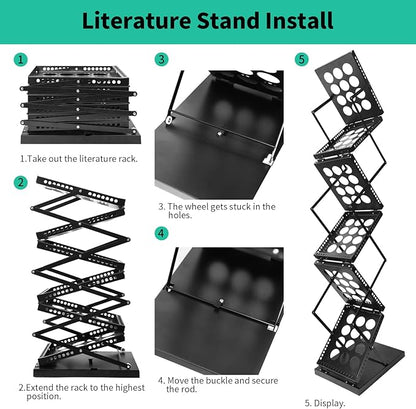 Literature Stand Install

1

1.Take out the literature rack.

2

2.Extend the rack to the highest position.

3

3. The wheel gets stuck in the holes.

4

4. Move the buckle and secure the rod.

5

5. Display.