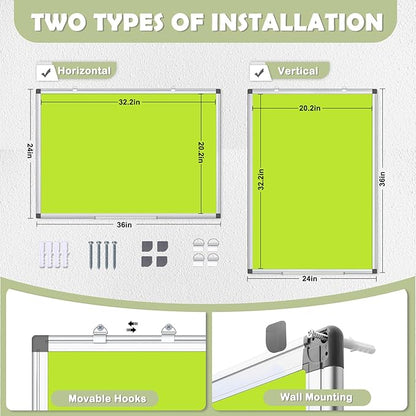 TWO TYPES OF INSTALLATION

Horizontal

32.2in
24in
20.2in
36in

Vertical

20.2in
32.2in
36in
24in

Movable Hooks

Wall Mounting