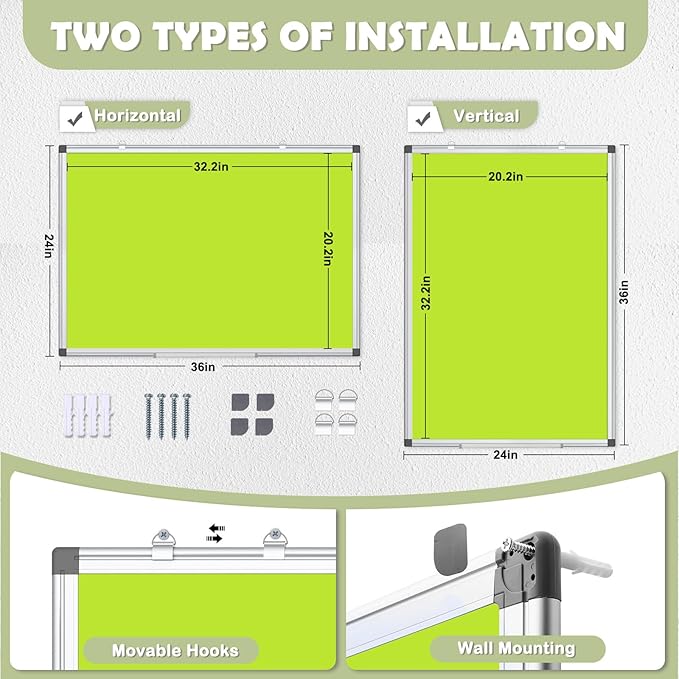 TWO TYPES OF INSTALLATION

Horizontal

32.2in

24in

20.2in

36in

Vertical

20.2in

32.2in

36in

24in

Movable Hooks

Wall Mounting