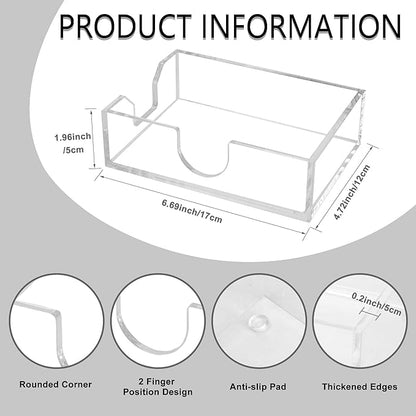 PRODUCT INFORMATION

1.96inch /5cm

6.69inch/17cm

4.72inch/12cm

0.2inch/5cm

Rounded Corner

2 Finger Position Design

Anti-slip Pad

Thickened Edges