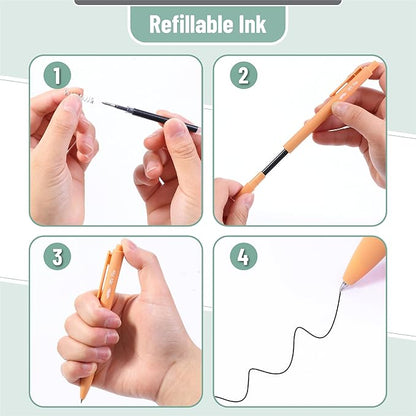 Refillable Ink

1

2

3

4