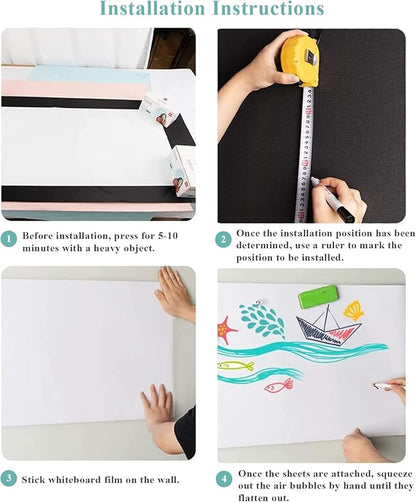 Installation Instructions

1 Before installation, press for 5-10 minutes with a heavy object.

2 Once the installation position has been determined, use a ruler to mark the position to be installed.

3 Stick whiteboard film on the wall.

4 Once the sheets are attached, squeeze out the air bubbles by hand until they flatten out.