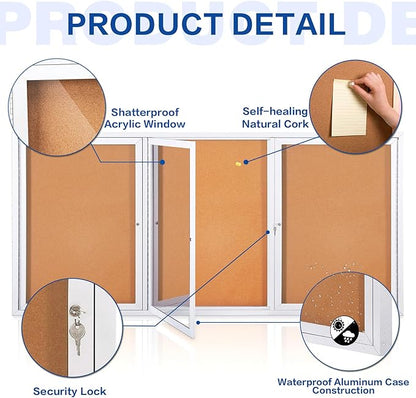 PRODUCT DETAIL

Shatterproof Acrylic Window

Self-healing Natural Cork

Security Lock

Waterproof Aluminum Case Construction