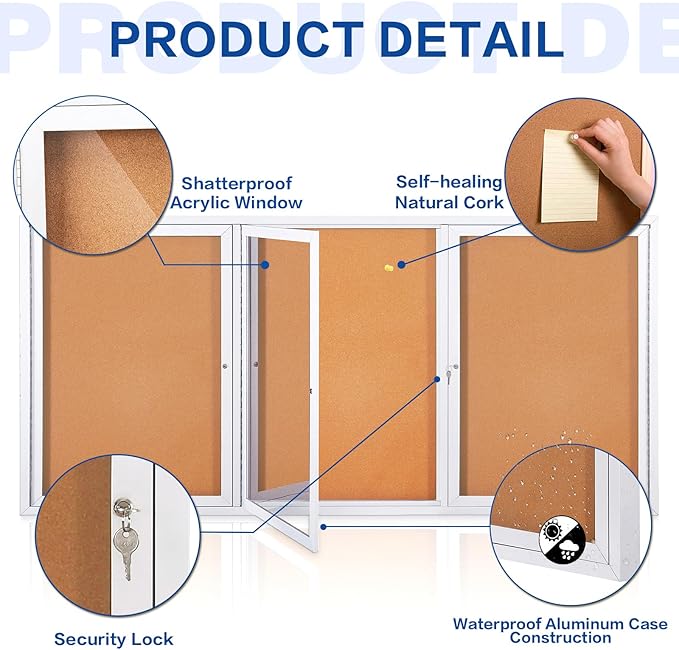 PRODUCT DETAIL

Shatterproof Acrylic Window

Self-healing Natural Cork

Security Lock

Waterproof Aluminum Case Construction