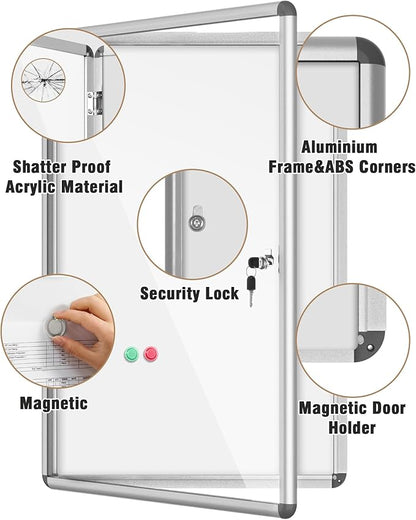 Shatter Proof
Acrylic Material

Aluminium
Frame&ABS Corners

Security Lock

Magnetic

Magnetic Door
Holder