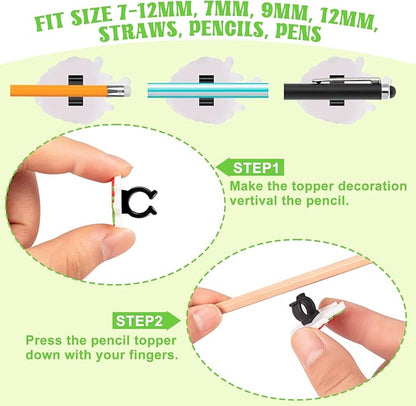 FIT SIZE 7-12MM, 7MM, 9MM, 12MM, STRAWS, PENCILS, PENS

STEP1
Make the topper decoration vertival the pencil.

STEP2
Press the pencil topper down with your fingers.