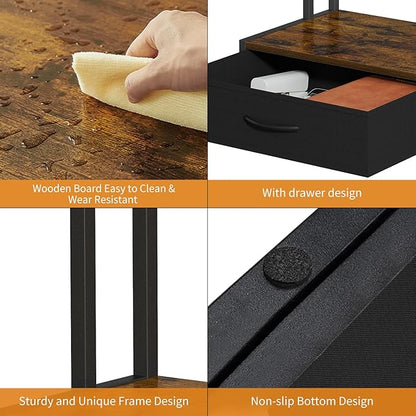 Wooden Board Easy to Clean & Wear Resistant

With drawer design

Sturdy and Unique Frame Design

Non-slip Bottom Design