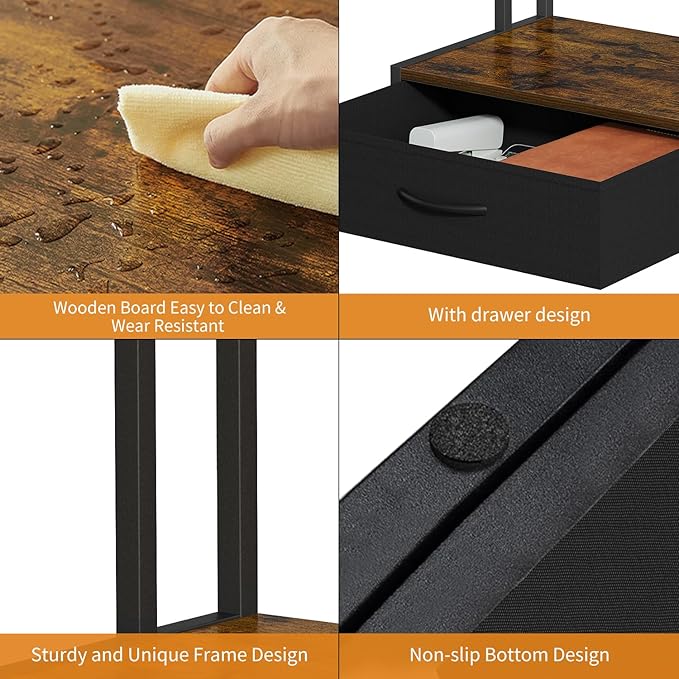 Wooden Board Easy to Clean & Wear Resistant

With drawer design

Sturdy and Unique Frame Design

Non-slip Bottom Design