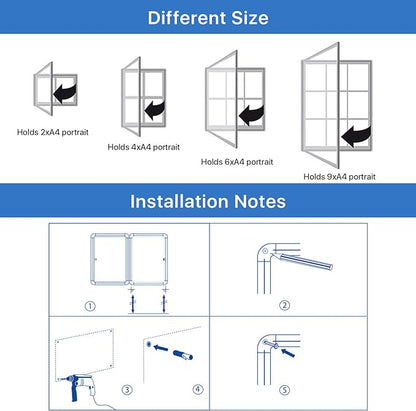 Different Size

Holds 2xA4 portrait

Holds 4xA4 portrait

Holds 6xA4 portrait

Holds 9xA4 portrait

Installation Notes

①

②

③

④

⑤