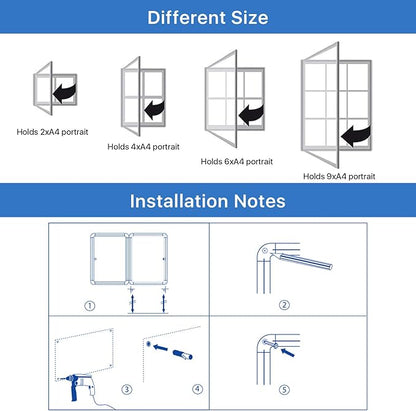 Different Size

Holds 2xA4 portrait

Holds 4xA4 portrait

Holds 6xA4 portrait

Holds 9xA4 portrait

Installation Notes

①

②

③

④

⑤