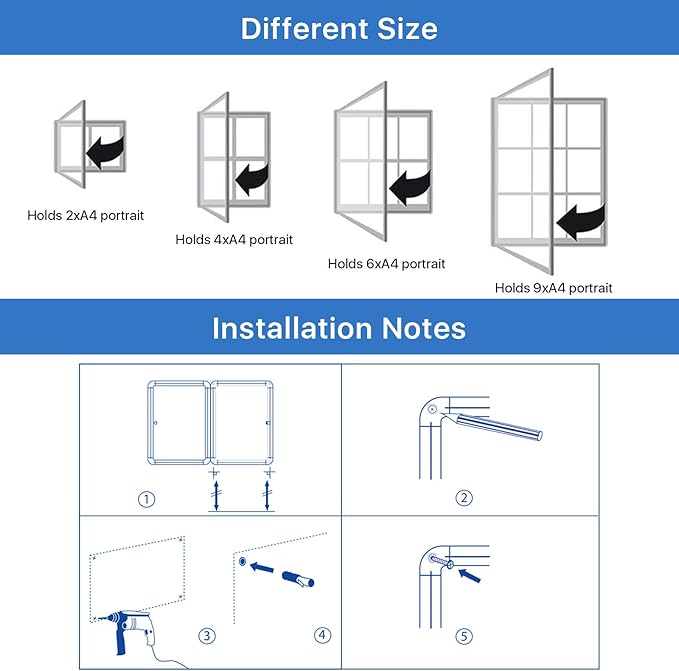 Different Size

Holds 2xA4 portrait

Holds 4xA4 portrait

Holds 6xA4 portrait

Holds 9xA4 portrait

Installation Notes

①

②

③

④

⑤