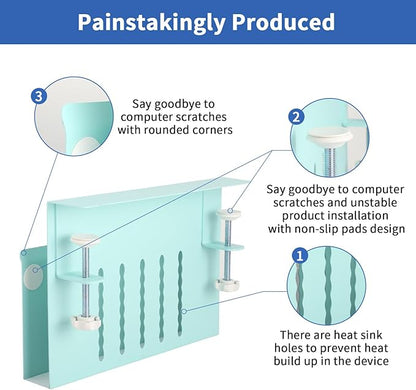 Painstakingly Produced

3

Say goodbye to computer scratches with rounded corners

2

Say goodbye to computer scratches and unstable product installation with non-slip pads design

1

There are heat sink holes to prevent heat build up in the device