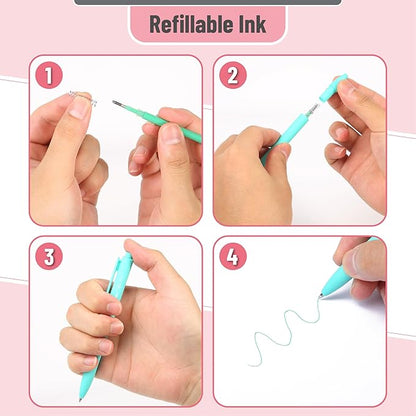 Refillable Ink

1

2

3

4