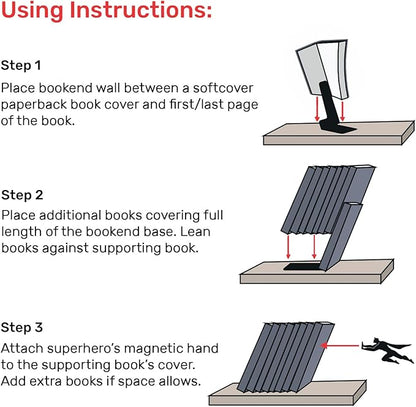 Using Instructions:

Step 1

Place bookend wall between a softcover paperback book cover and first/last page of the book.

Step 2

Place additional books covering full length of the bookend base. Lean books against supporting book.

Step 3

Attach superhero's magnetic hand to the supporting book's cover. Add extra books if space allows.