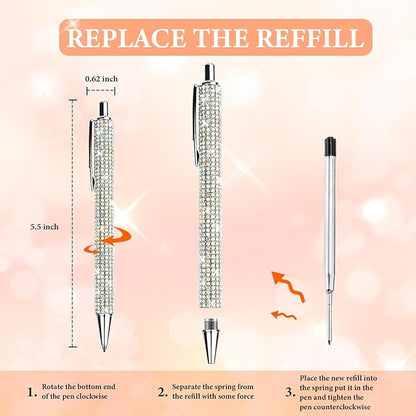 REPLACE THE REFFILL

0.62 inch

5.5 inch

1. Rotate the bottom end of the pen clockwise

2. Separate the spring from the refill with some force

3. Place the new refill into the spring put it in the pen and tighten the pen counterclockwise