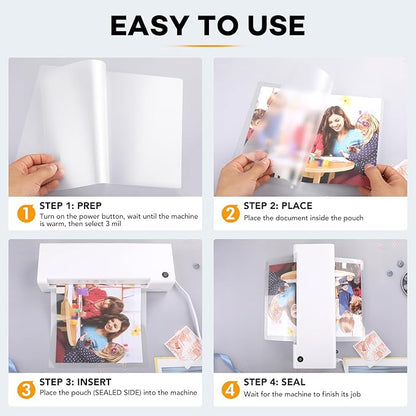 EASY TO USE

1 STEP 1: PREP
Turn on the power button, wait until the machine is warm, then select 3 mil

2 STEP 2: PLACE
Place the document inside the pouch

3 STEP 3: INSERT
Place the pouch (SEALED SIDE) into the machine

4 STEP 4: SEAL
Wait for the machine to finish its job