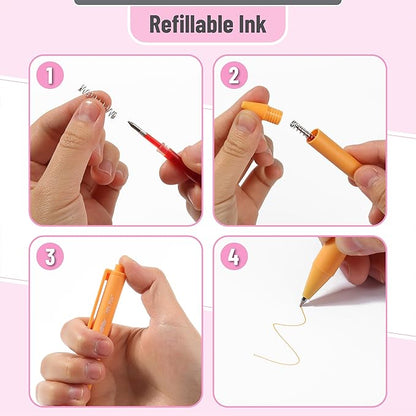 Refillable Ink

1

2

3

4