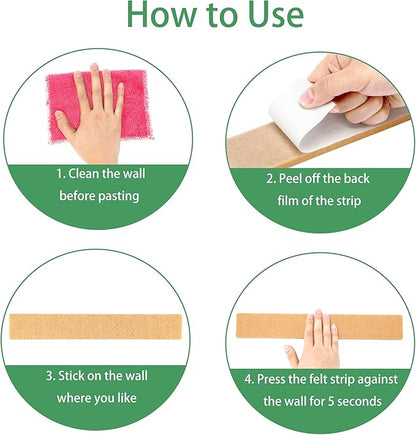 How to Use

1. Clean the wall before pasting

2. Peel off the back film of the strip

3. Stick on the wall where you like

4. Press the felt strip against the wall for 5 seconds