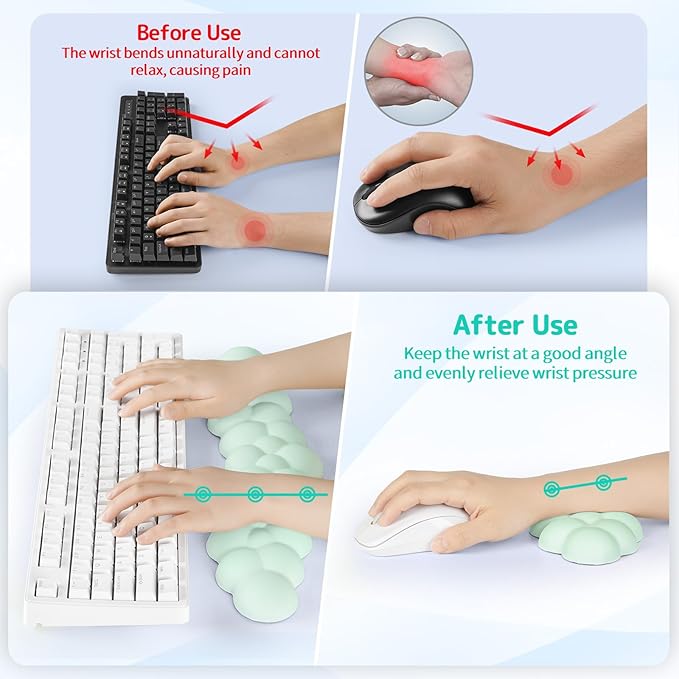 Before Use
The wrist bends unnaturally and cannot relax, causing pain

After Use
Keep the wrist at a good angle and evenly relieve wrist pressure