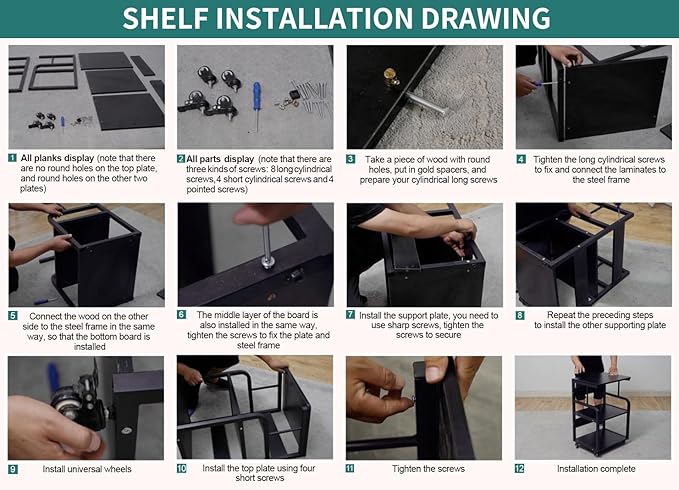 SHELF INSTALLATION DRAWING

1 All planks display (note that there are no round holes on the top plate, and round holes on the other two plates)

2 All parts display (note that there are three kinds of screws: 8 long cylindrical screws, 4 short cylindrical screws and 4 pointed screws)

3 Take a piece of wood with round holes, put in gold spacers, and prepare your cylindrical long screws

4 Tighten the long cylindrical screws to fix and connect the laminates to the steel frame

5 Connect the wood on the other side to the steel frame in the same way, so that the bottom board is installed

6 The middle layer of the board is also installed in the same way, tighten the screws to fix the plate and steel frame

7 Install the support plate, you need to use sharp screws, tighten the screws to secure

8 Repeat the preceding steps to install the other supporting plate

9 Install universal wheels

10 Install the top plate using four short screws

11 Tighten the screws

12 Installation complete