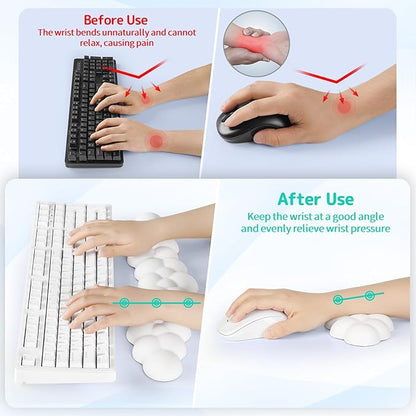 Before Use
The wrist bends unnaturally and cannot relax, causing pain

After Use
Keep the wrist at a good angle and evenly relieve wrist pressure