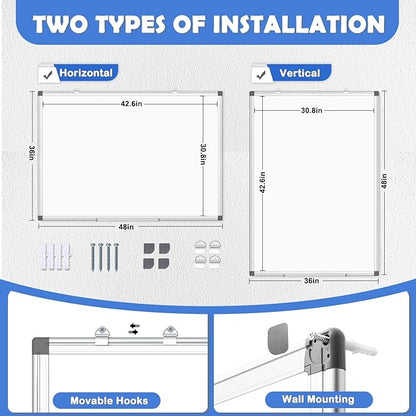 TWO TYPES OF INSTALLATION

Horizontal

42.6in

36in

30.8in

48in

Vertical

30.8in

42.6in

48in

36in

Movable Hooks

Wall Mounting