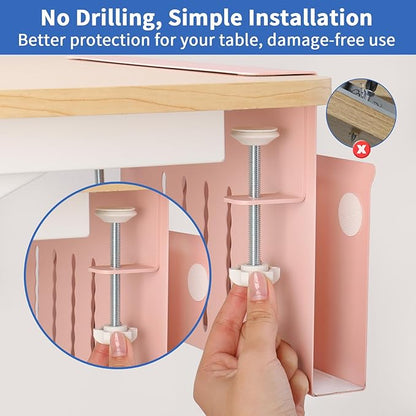 No Drilling, Simple Installation
Better protection for your table, damage-free use