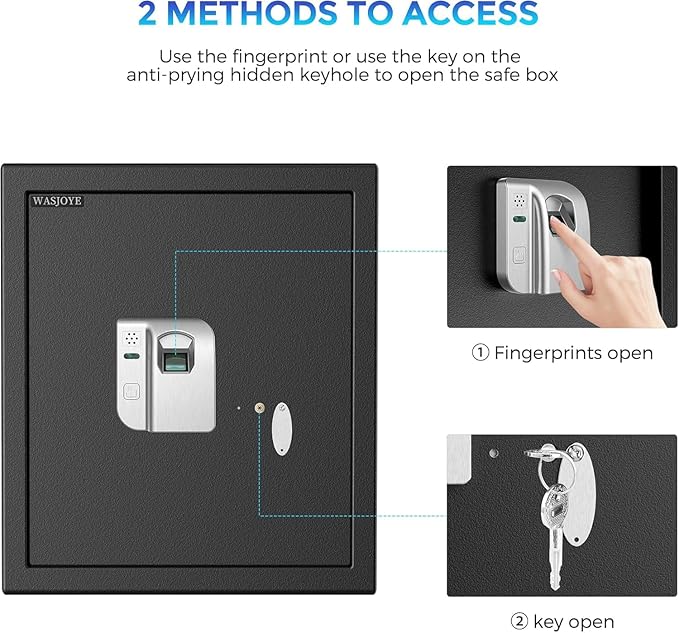 2 METHODS TO ACCESS

Use the fingerprint or use the key on the anti-prying hidden keyhole to open the safe box

WASJOYE

① Fingerprints open

② key open