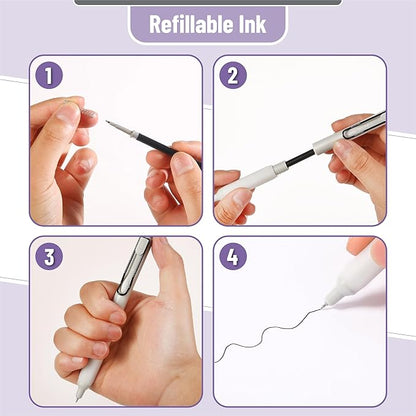 Refillable Ink

1

2

3

4