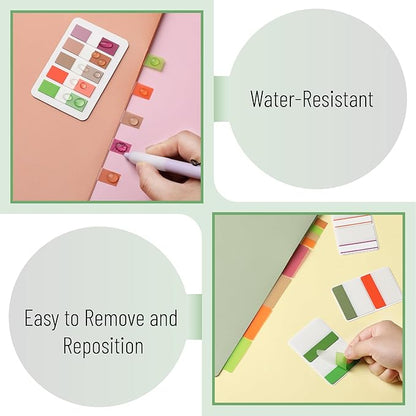 Water-Resistant

Easy to Remove and Reposition