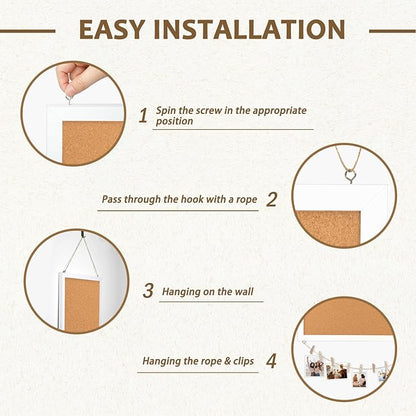 EASY INSTALLATION

1 Spin the screw in the appropriate position

Pass through the hook with a rope 2

3 Hanging on the wall

Hanging the rope & clips 4