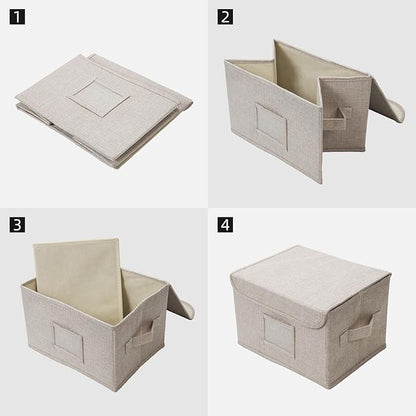 1

2

3

4