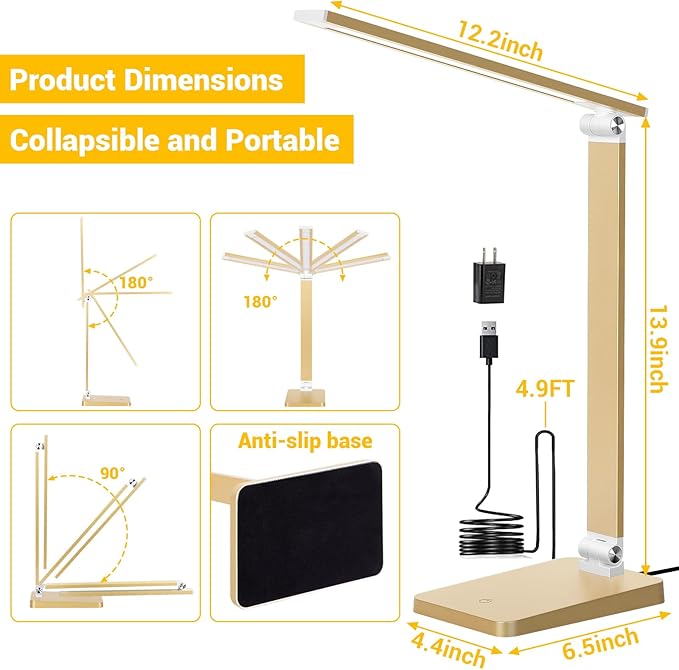 Product Dimensions

Collapsible and Portable

12.2inch

180°

180°

13.9inch

4.9FT

90°

Anti-slip base

4.4inch

6.5inch