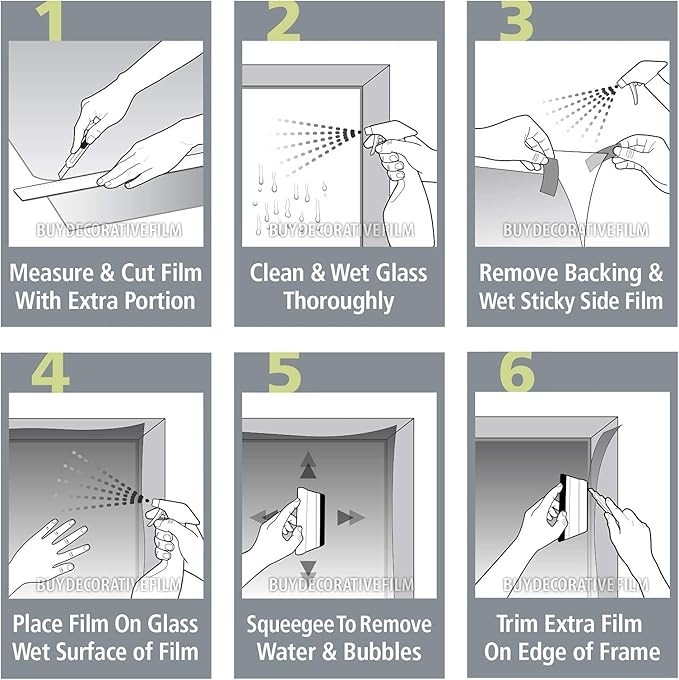 1

BUYDECORATIVEFILM

Measure & Cut Film With Extra Portion

2

BUYDECORATIVEFILM

Clean & Wet Glass Thoroughly

3

BUYDECORATIVEFILM

Remove Backing & Wet Sticky Side Film

4

BUYDECORATIVEFILM

Place Film On Glass Wet Surface of Film

5

BUYDECORATIVEFILM

Squeegee To Remove Water & Bubbles

6

BUYDECORATIVEFILM

Trim Extra Film On Edge of Frame