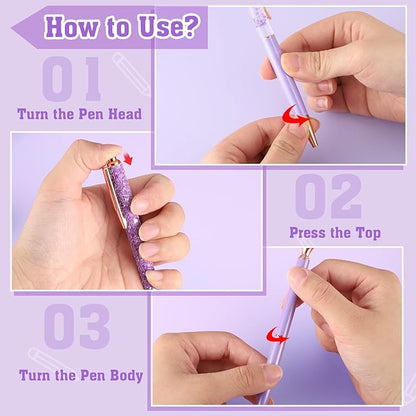 How to Use?

01
Turn the Pen Head

02
Press the Top

03
Turn the Pen Body