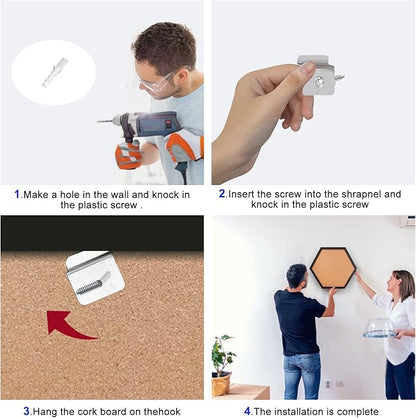 1.Make a hole in the wall and knock in the plastic screw .

2.Insert the screw into the shrapnel and knock in the plastic screw

3.Hang the cork board on thehook

4.The installation is complete