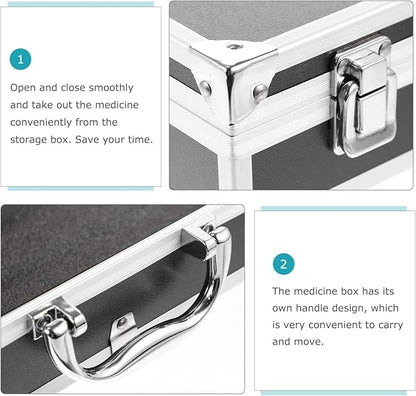 1

Open and close smoothly and take out the medicine conveniently from the storage box. Save your time.

2

The medicine box has its own handle design, which is very convenient to carry and move.