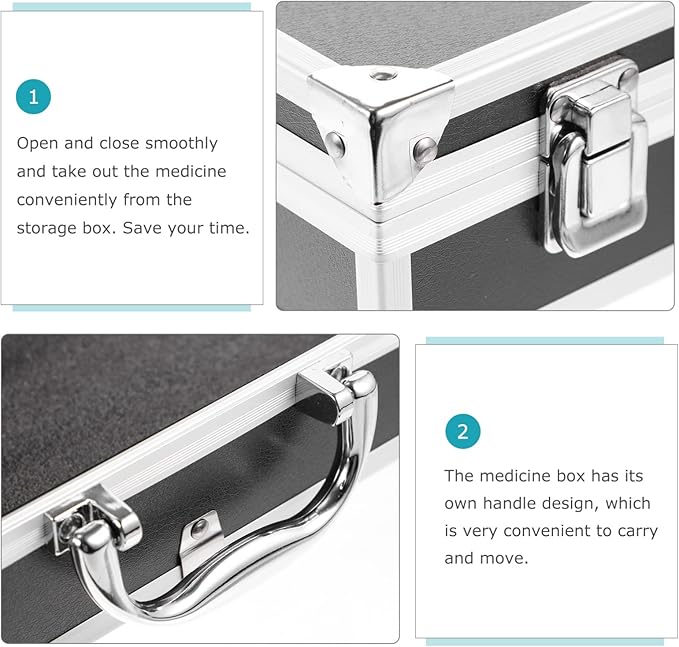 1

Open and close smoothly and take out the medicine conveniently from the storage box. Save your time.

2

The medicine box has its own handle design, which is very convenient to carry and move.