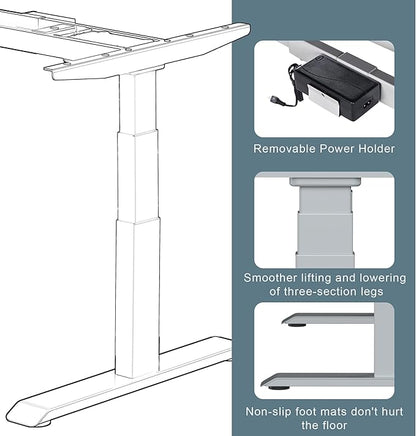 Removable Power Holder

Smoother lifting and lowering of three-section legs

Non-slip foot mats don't hurt the floor